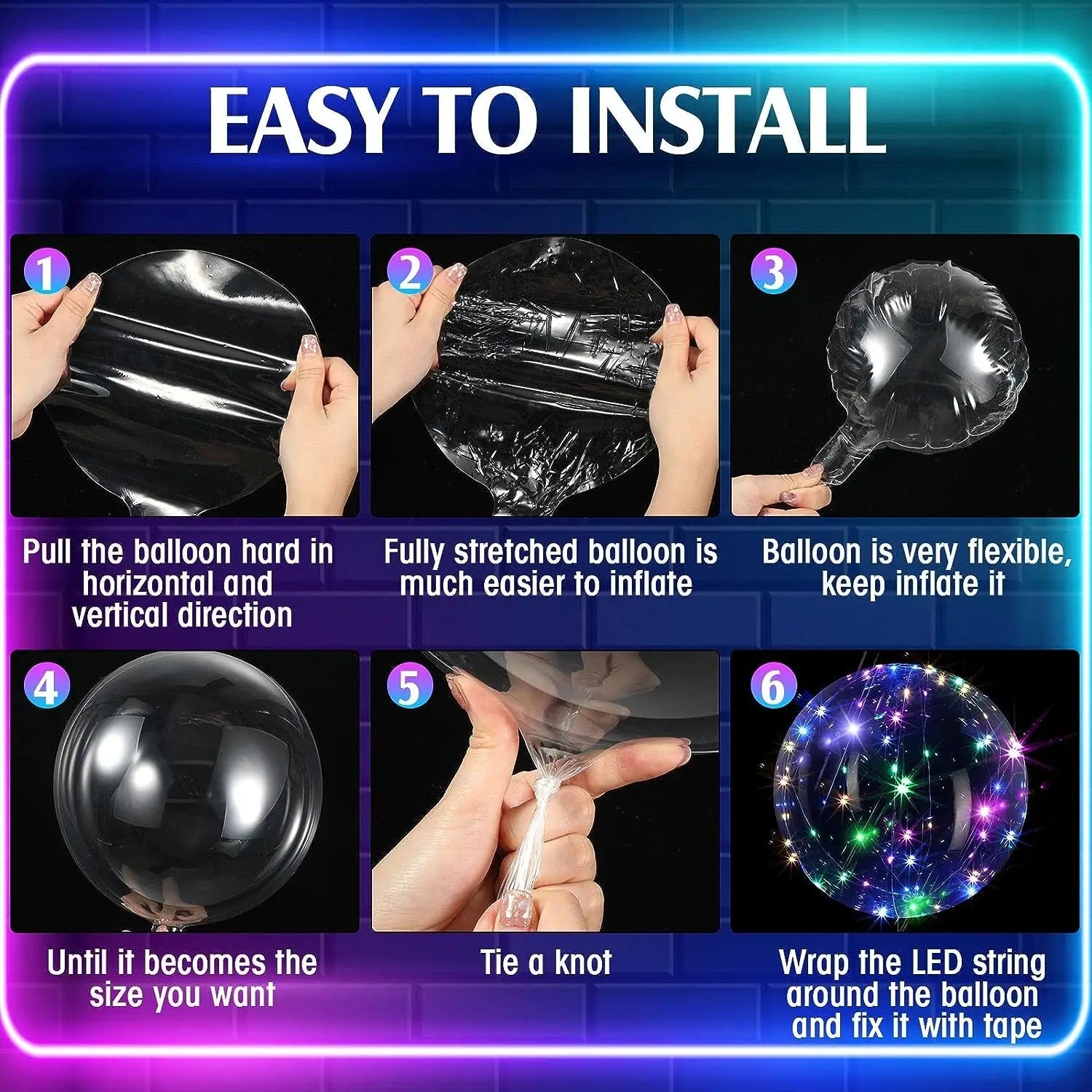 EASY TO INSTALL

1

Pull the balloon hard in horizontal and vertical direction

2

Fully stretched balloon is much easier to inflate

3

Balloon is very flexible, keep inflate it

4

Until it becomes the size you want

5

Tie a knot

6

Wrap the LED string around the balloon and fix it with tape