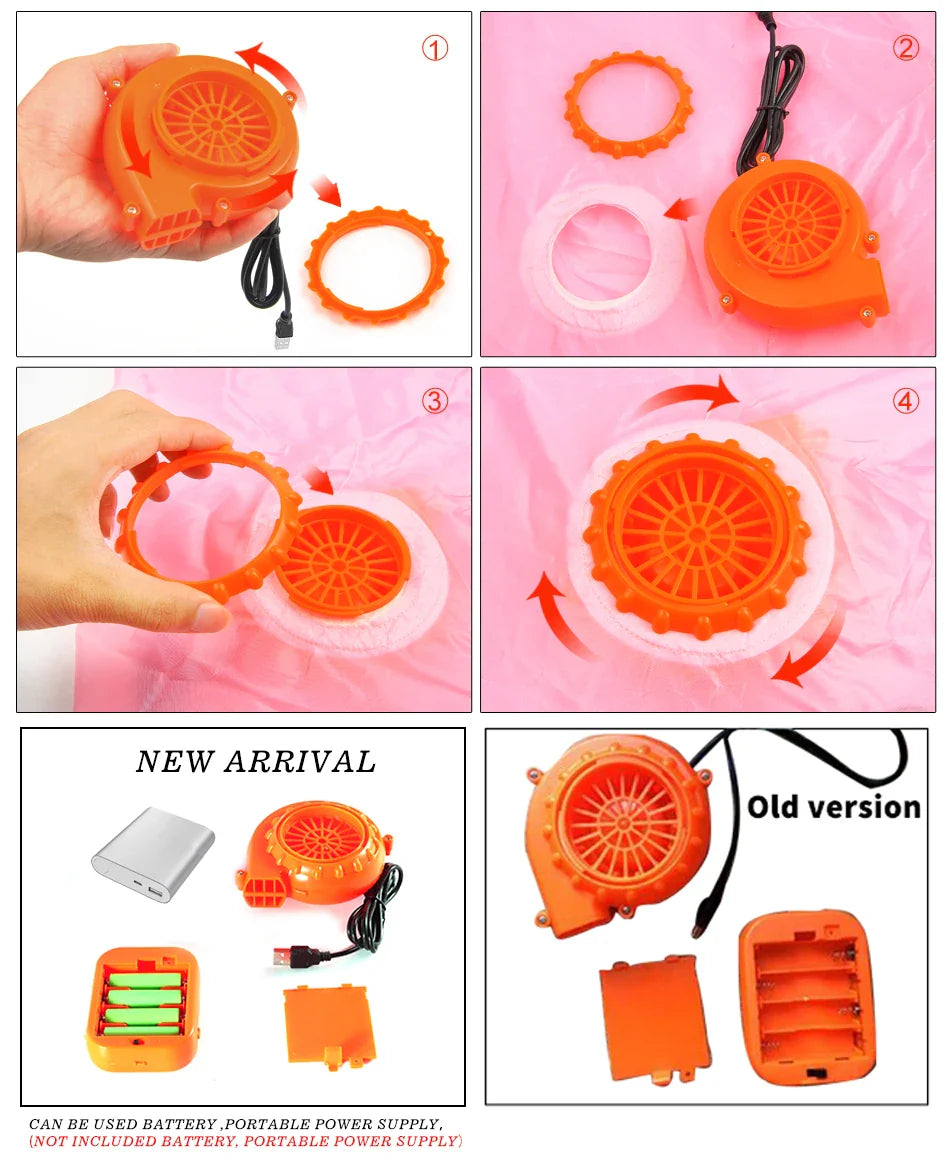 ①

②

③

④

NEW ARRIVAL

Old version

CAN BE USED BATTERY ,PORTABLE POWER SUPPLY,
(NOT INCLUDED BATTERY, PORTABLE POWER SUPPLY)