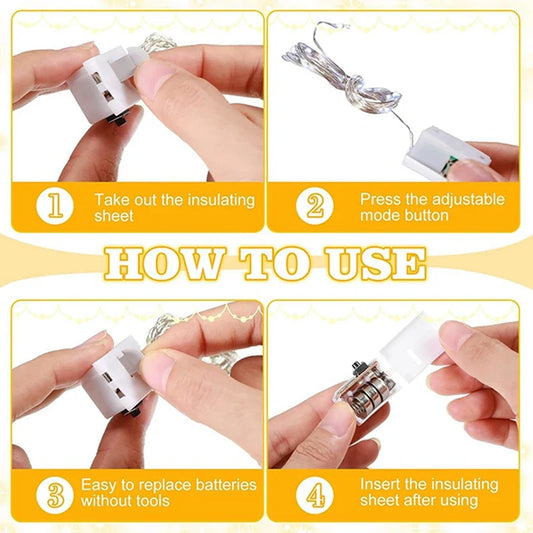 1 Take out the insulating sheet

2 Press the adjustable mode button

HOW TO USE

3 Easy to replace batteries without tools

4 Insert the insulating sheet after using