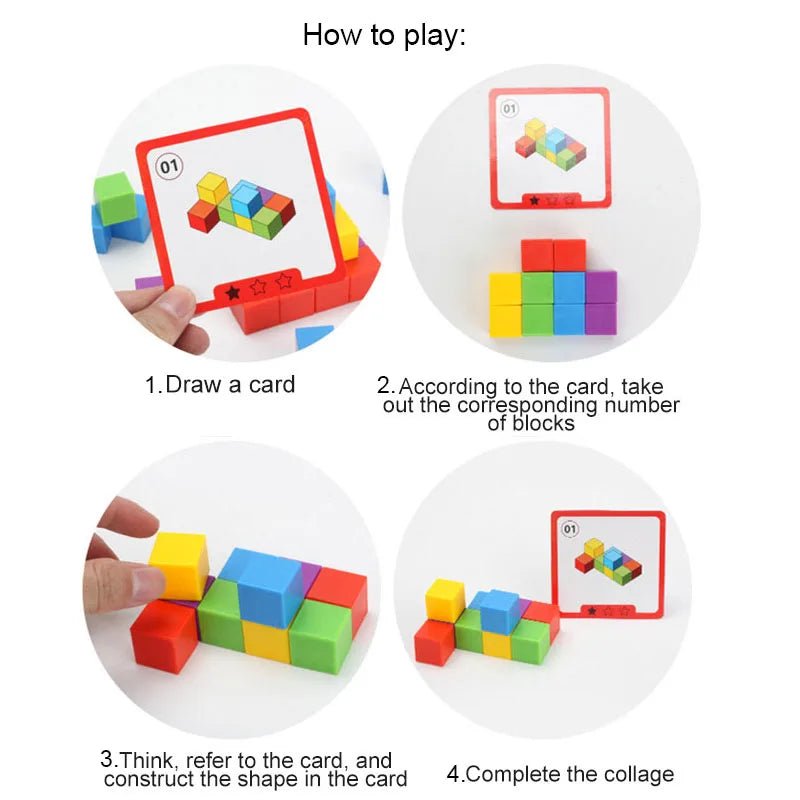 How to play:

01

01

1.Draw a card

2.According to the card, take out the corresponding number of blocks

01

3.Think, refer to the card, and construct the shape in the card

4.Complete the collage