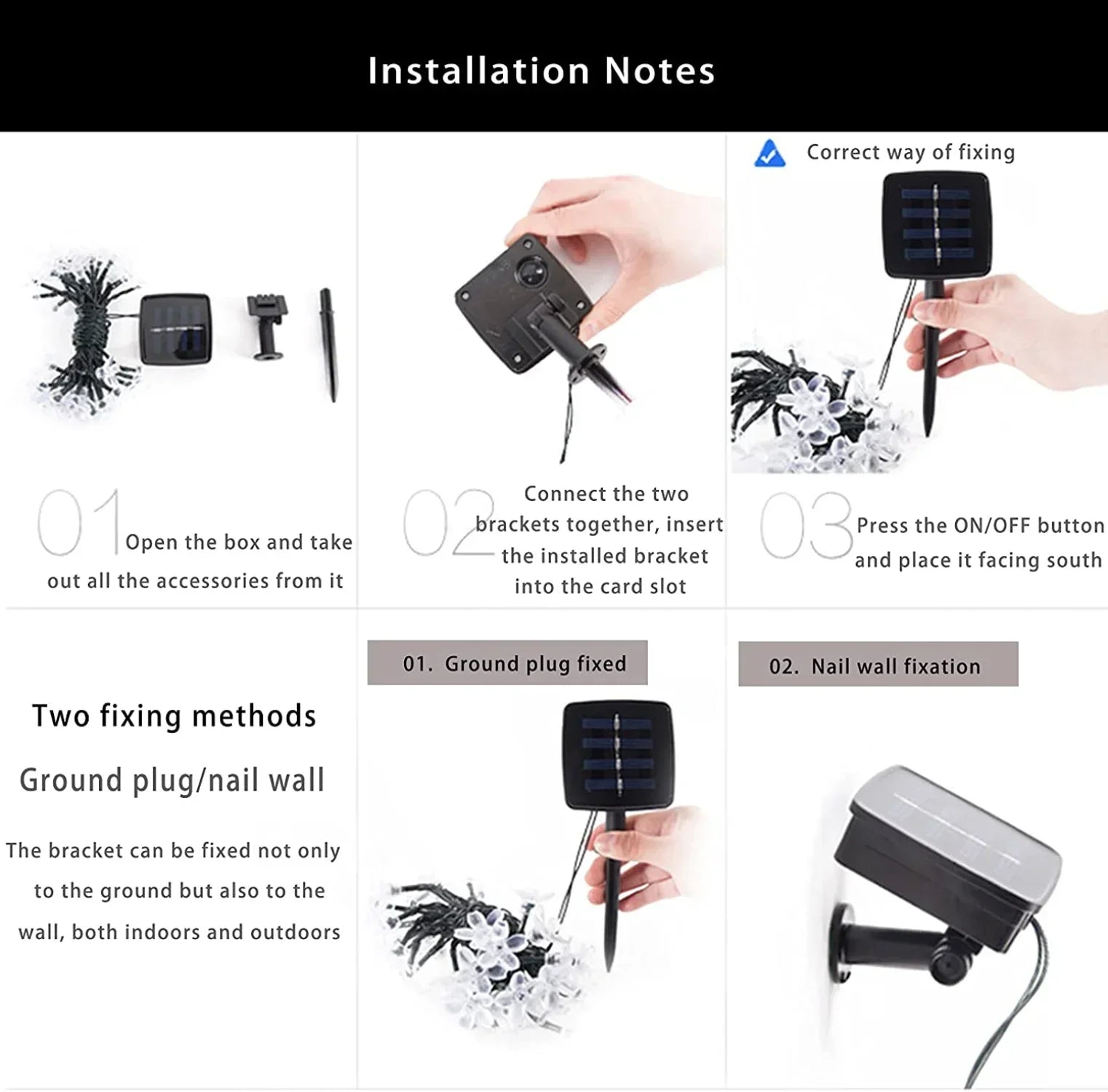 Installation Notes

Correct way of fixing

01 Open the box and take out all the accessories from it

02 Connect the two brackets together, insert the installed bracket into the card slot

03 Press the ON/OFF button and place it facing south

Two fixing methods

Ground plug/nail wall

The bracket can be fixed not only to the ground but also to the wall, both indoors and outdoors

01. Ground plug fixed

02. Nail wall fixation